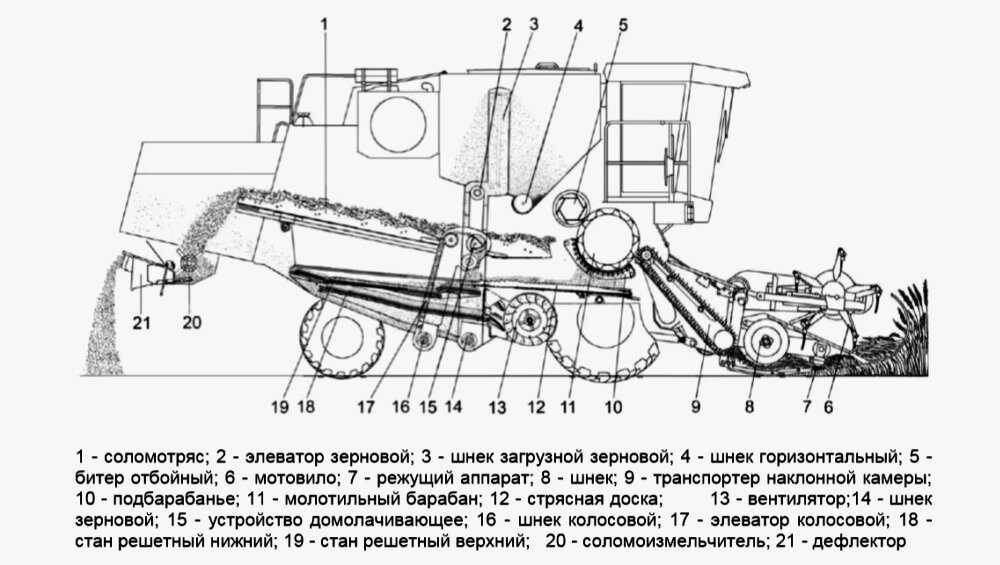 1 2 3 4 5

21 20

19 18 17 16 15 14 13 12 11 10 9 8 7 6

1 - соломотряс; 2 - элеватор зерновой; 3 - шнек загрузной зерновой; 4 - шнек горизонтальный; 5 - битер отбойный; 6 - мотовило; 7 - режущий аппарат; 8 - шнек; 9 - транспортер наклонной камеры; 10 - подбарабанье; 11 - молотильный барабан; 12 - стрясная доска; 13 - вентилятор;14 - шнек зерновой; 15 - устройство домолачивающее; 16 - шнек колосовой; 17 - элеватор колосовой; 18 - стан решетный нижний; 19 - стан решетный верхний; 20 - соломоизмельчитель; 21 - дефлектор