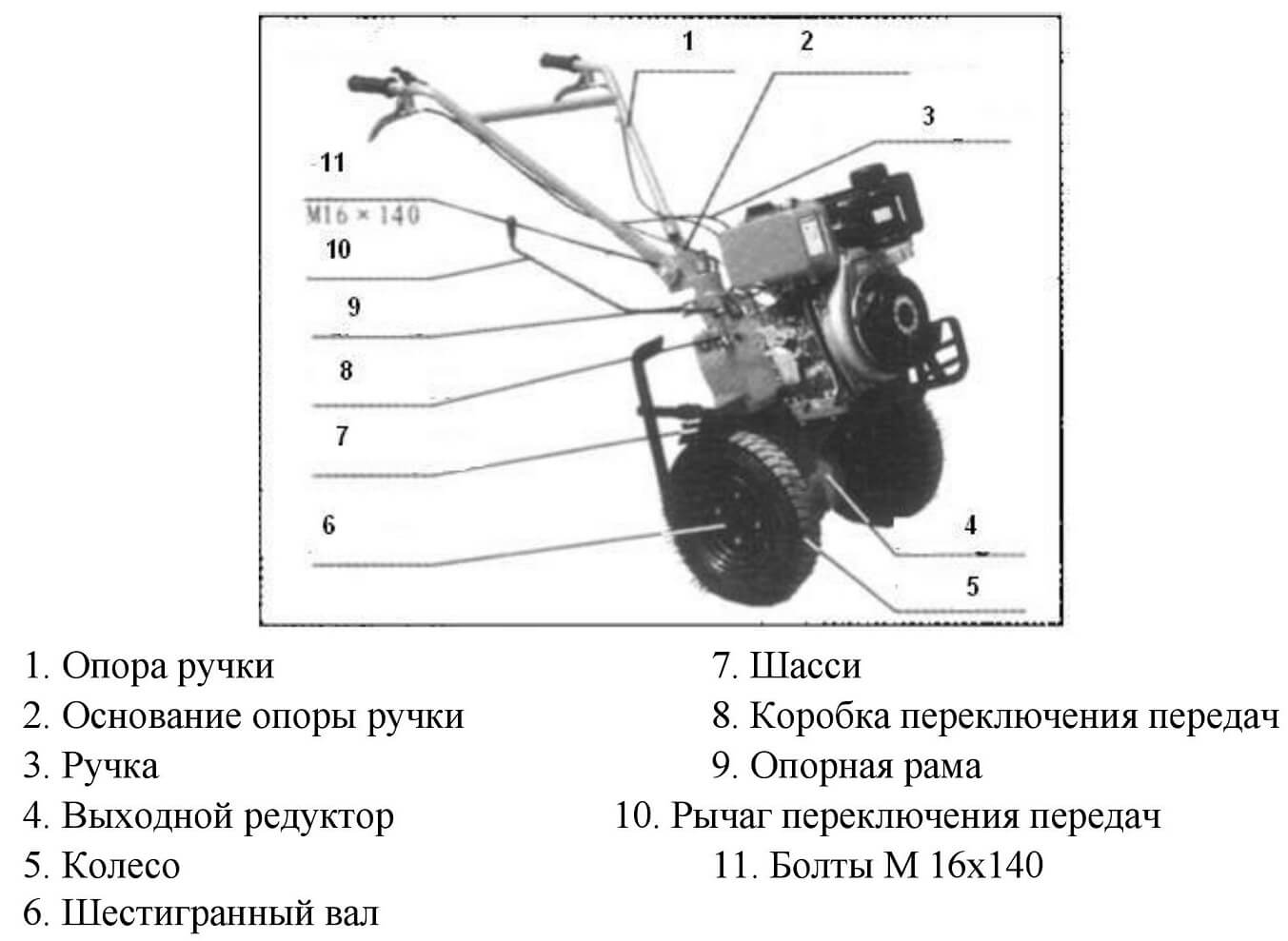 1
2
3
11
M16 × 140
10
9
8
7
6
4
5

1. Опора ручки
2. Основание опоры ручки
3. Ручка
4. Выходной редуктор
5. Колесо
6. Шестигранный вал

7. Шасси
8. Коробка переключения передач
9. Опорная рама
10. Рычаг переключения передач
11. Болты М 16х140