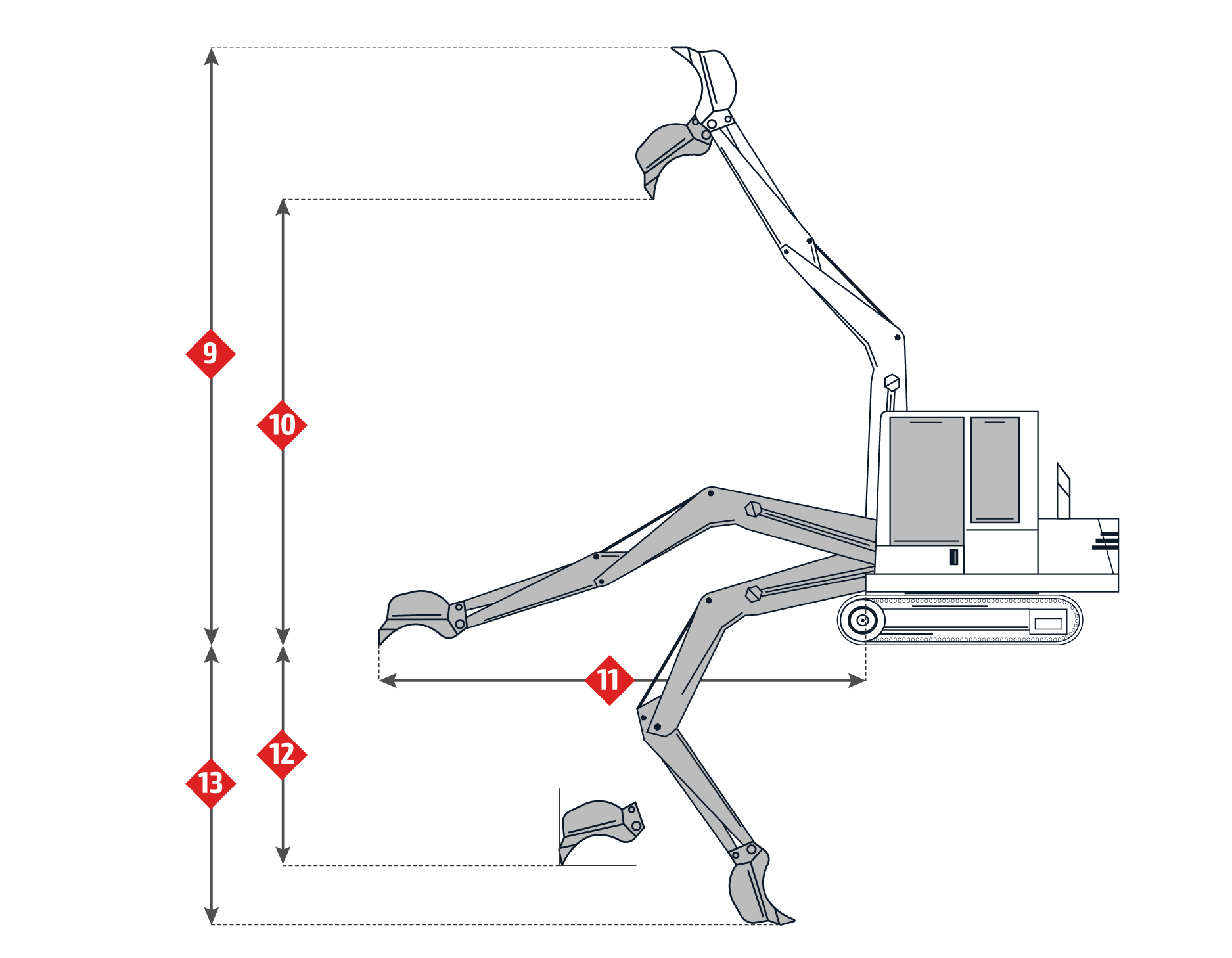 9
10
11
12
13